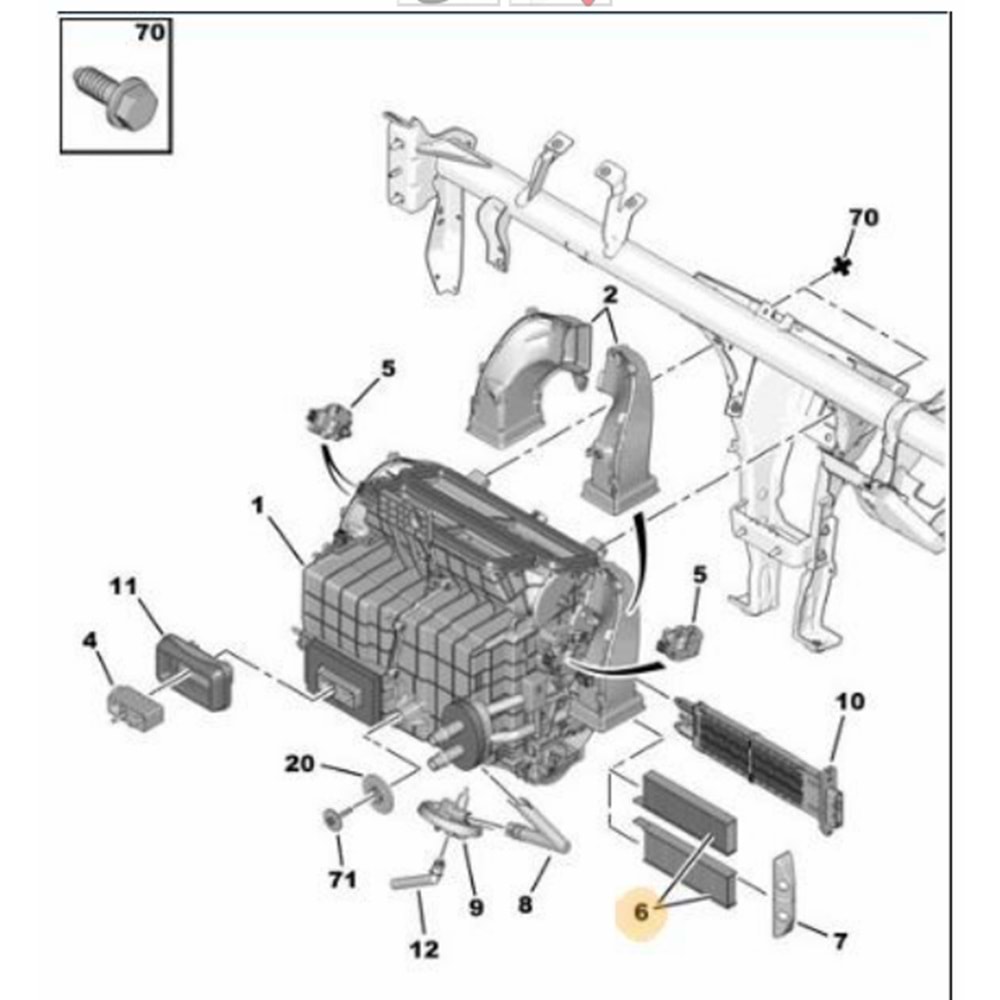 70
70
2
5
1
11
4
5
10
20
71
9
8
12
6
7