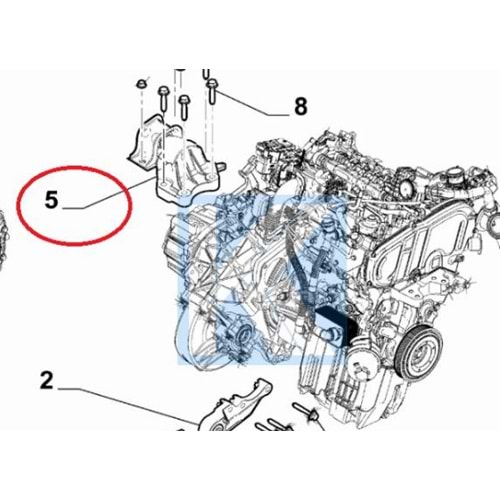 8

5

2