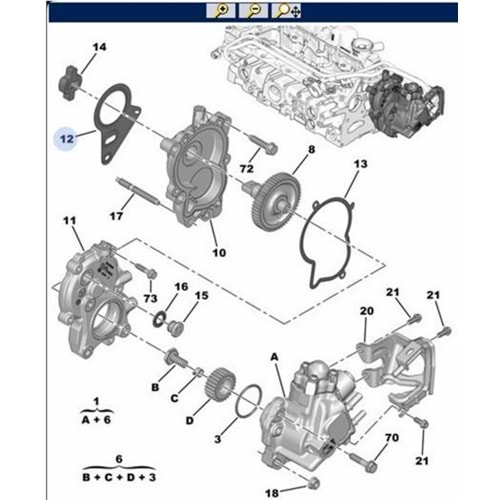 14
12
72
8
13
17
10
11
73
16
15
21
21
20
A
B
C
D
3
70
21
18
1
A + 6
6
B + C + D + 3