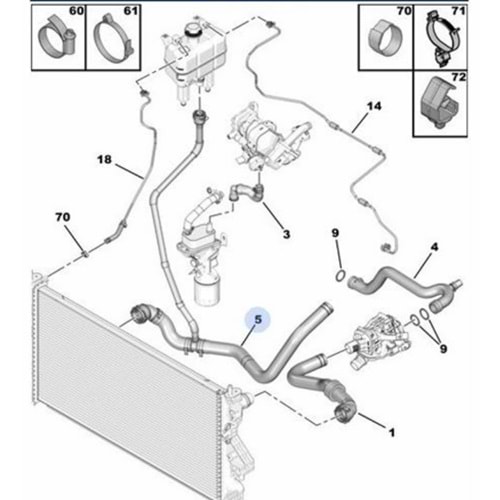 60
61
70
71
72
14
18
70
3
9
4
5
9
1