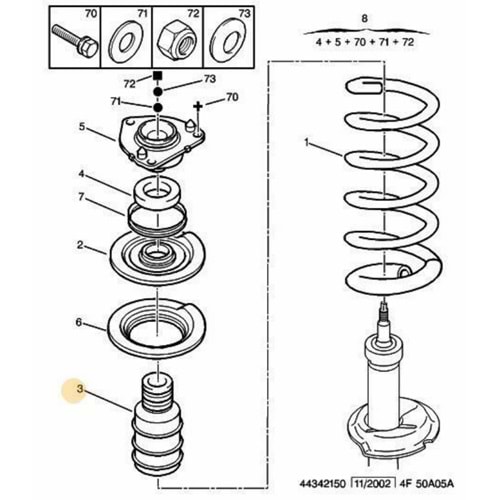 70 71 72 73

8
4 + 5 + 70 + 71 + 72

72
73
71
70
5
4
7
2
6
3
1

44342150 11/2002 4F 50A05A