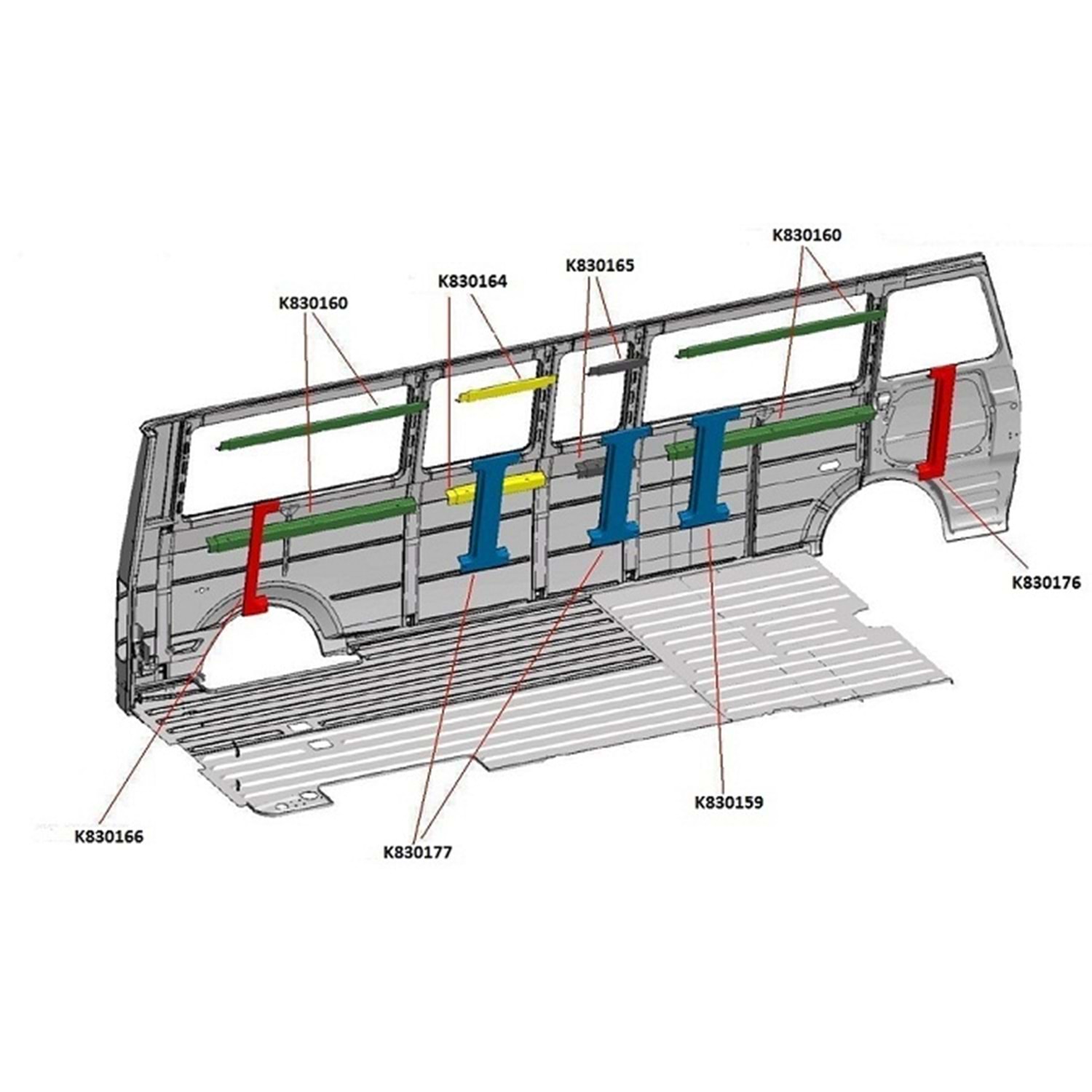 K830160
K830164
K830165
K830160
K830176
K830166
K830177
K830159