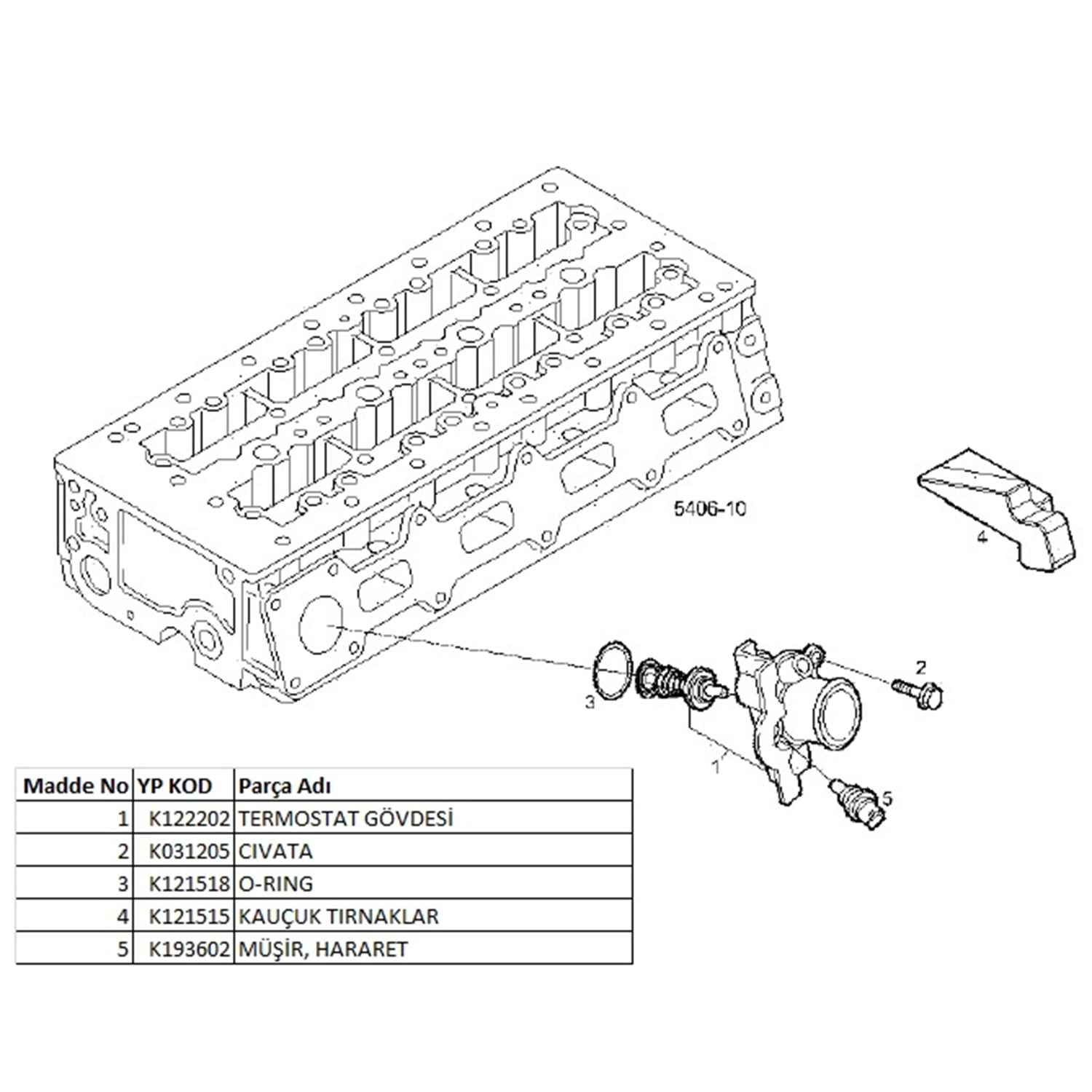 5406-10

4

2

3

1

5

| Madde No | YP KOD | Parça Adı |
|---|---|---|
| 1 | K122202 | TERMOSTAT GÖVDESİ |
| 2 | K031205 | CIVATA |
| 3 | K121518 | O-RING |
| 4 | K121515 | KAUÇUK TIRNAKLAR |
| 5 | K193602 | MÜŞİR, HARARET |