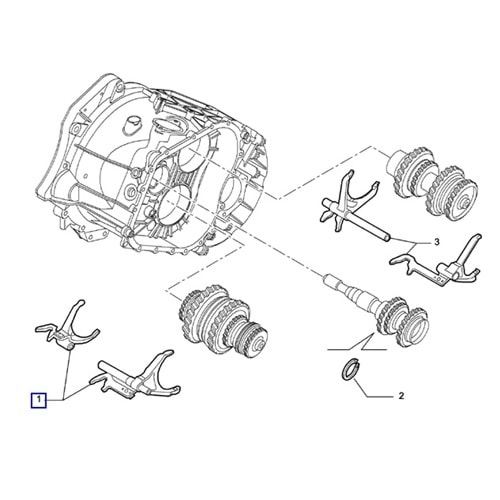 3
1
2