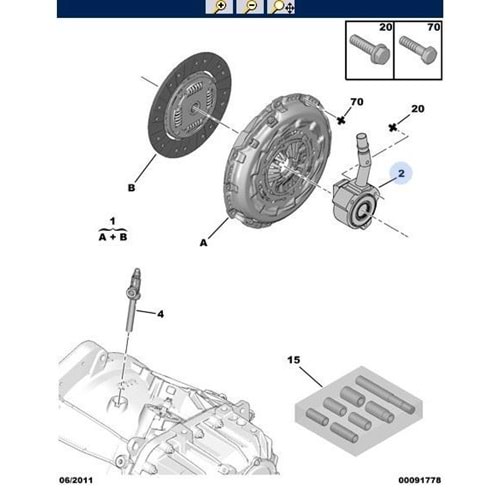 20

70

70

20

2

B

1

A + B

A

4

15

06/2011

00091778