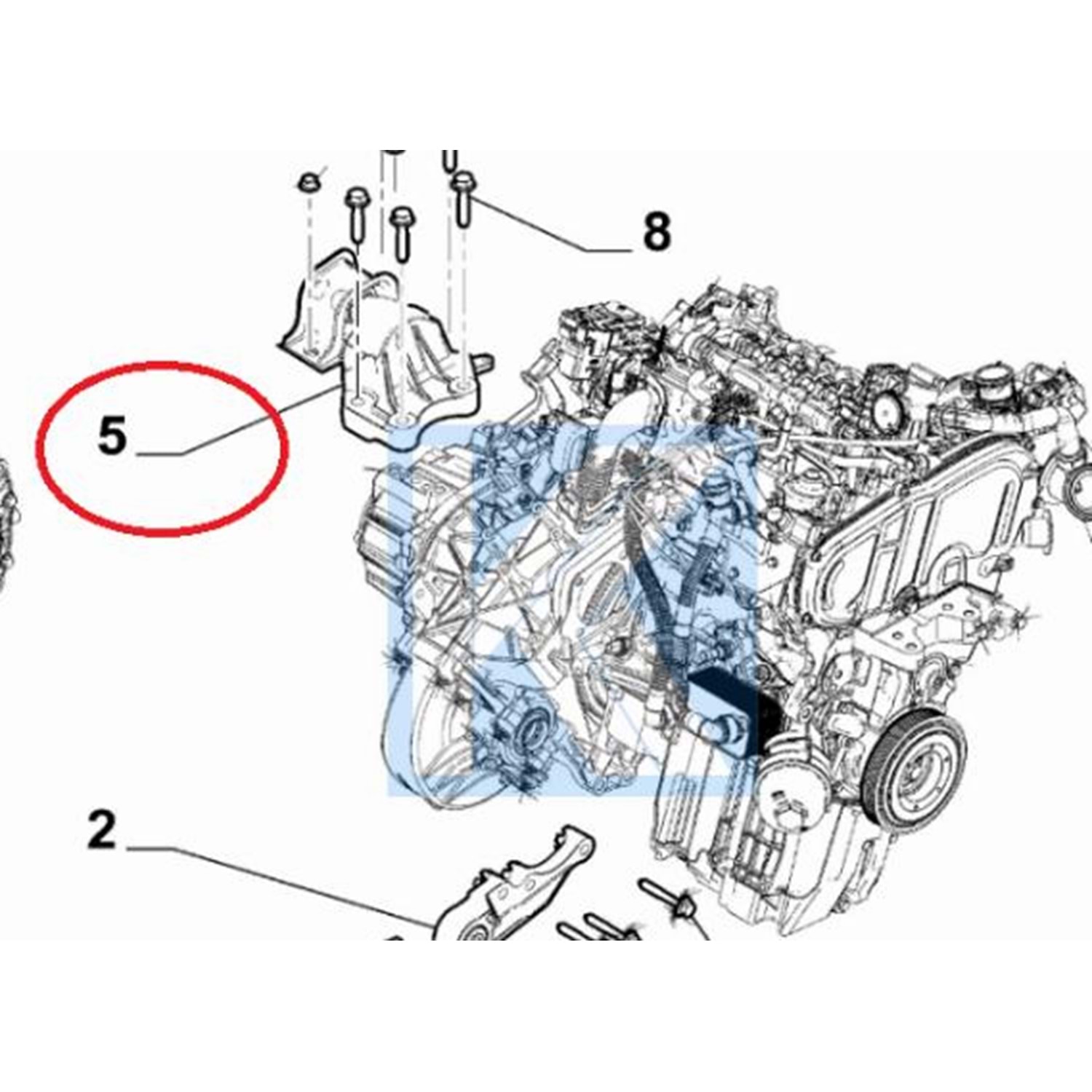 8

5

2