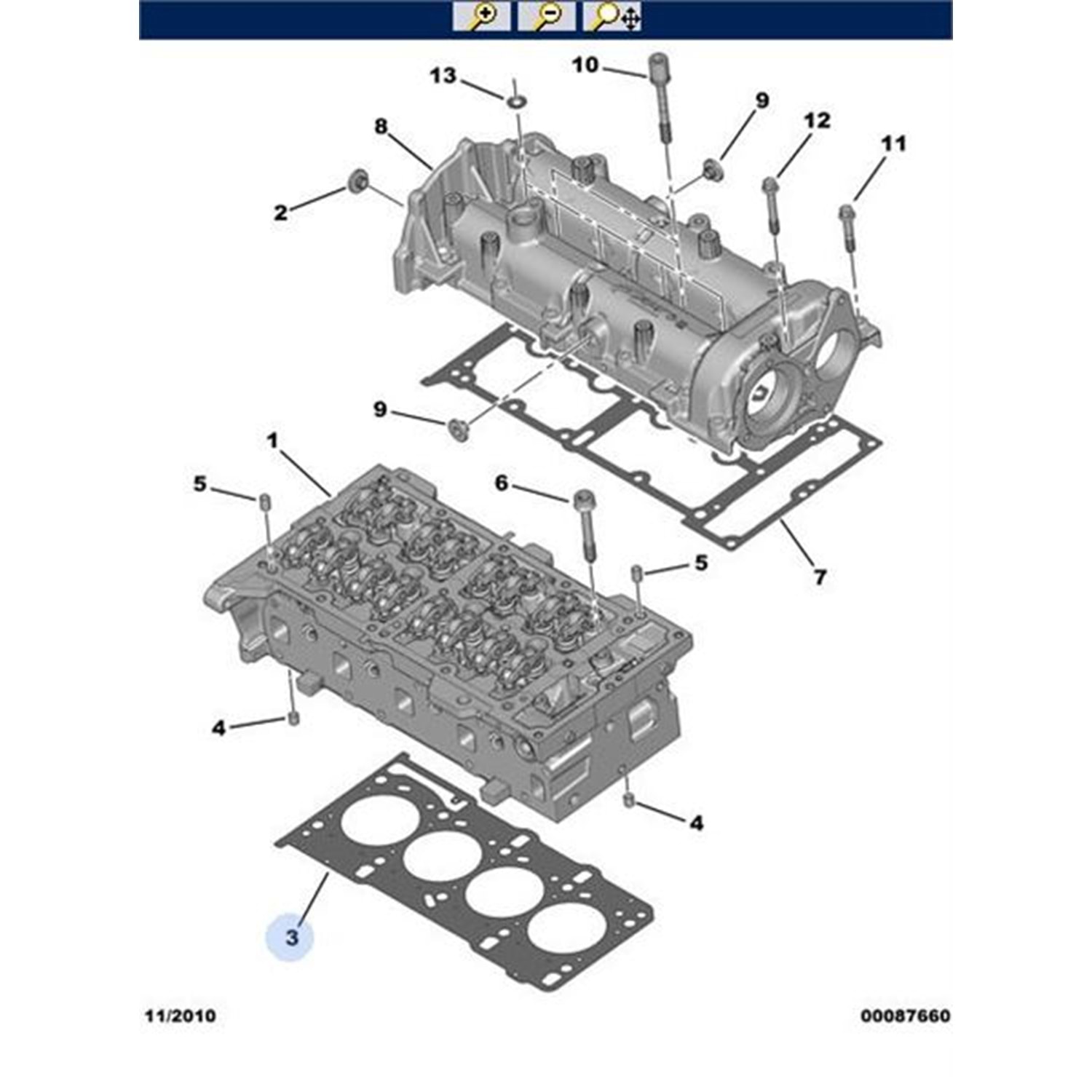 13
10
9
8
12
11
2
9
1
5
6
5
7
4
4
3
11/2010
00087660