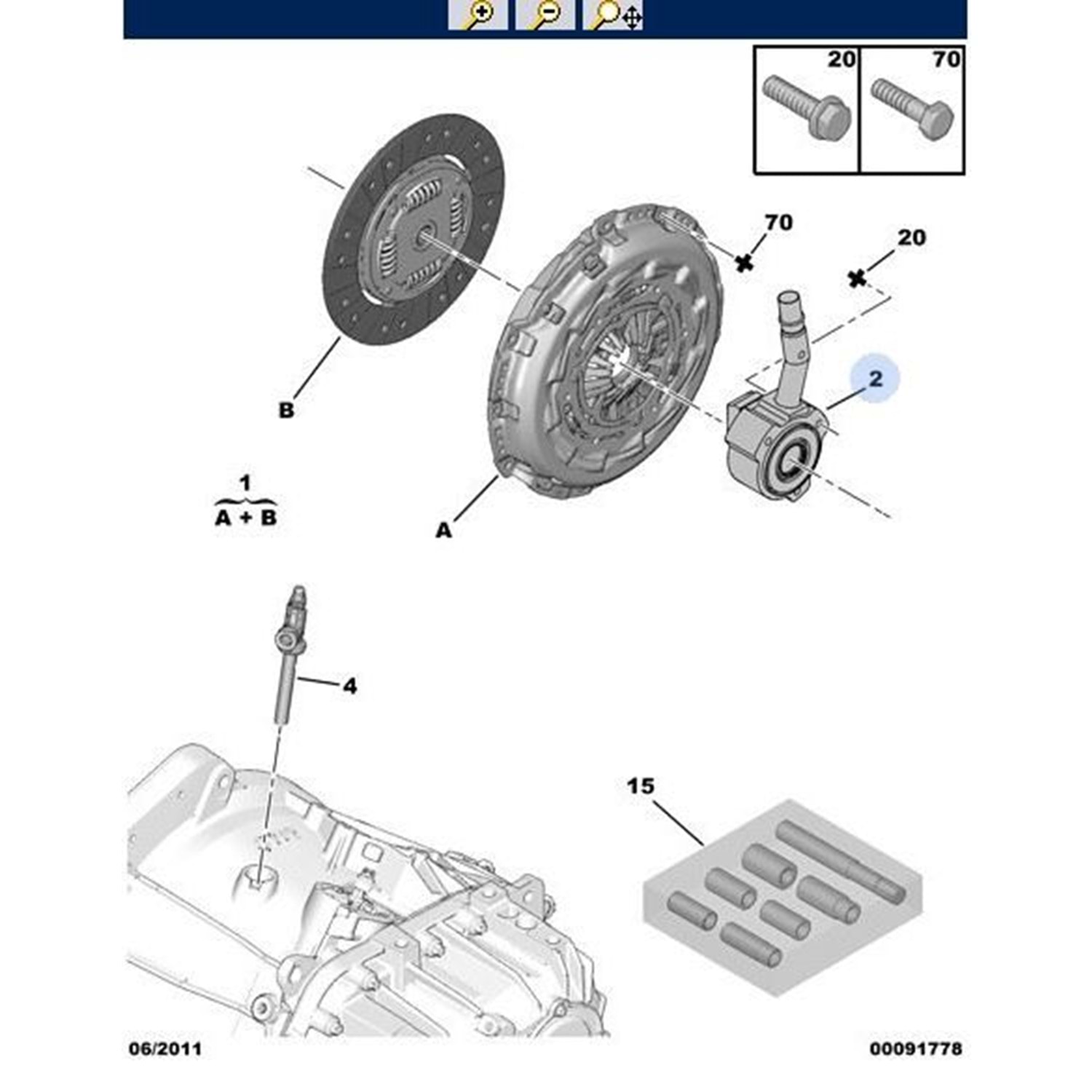 20
70
70
20
2
B
1
A + B
A
4
15
06/2011
00091778