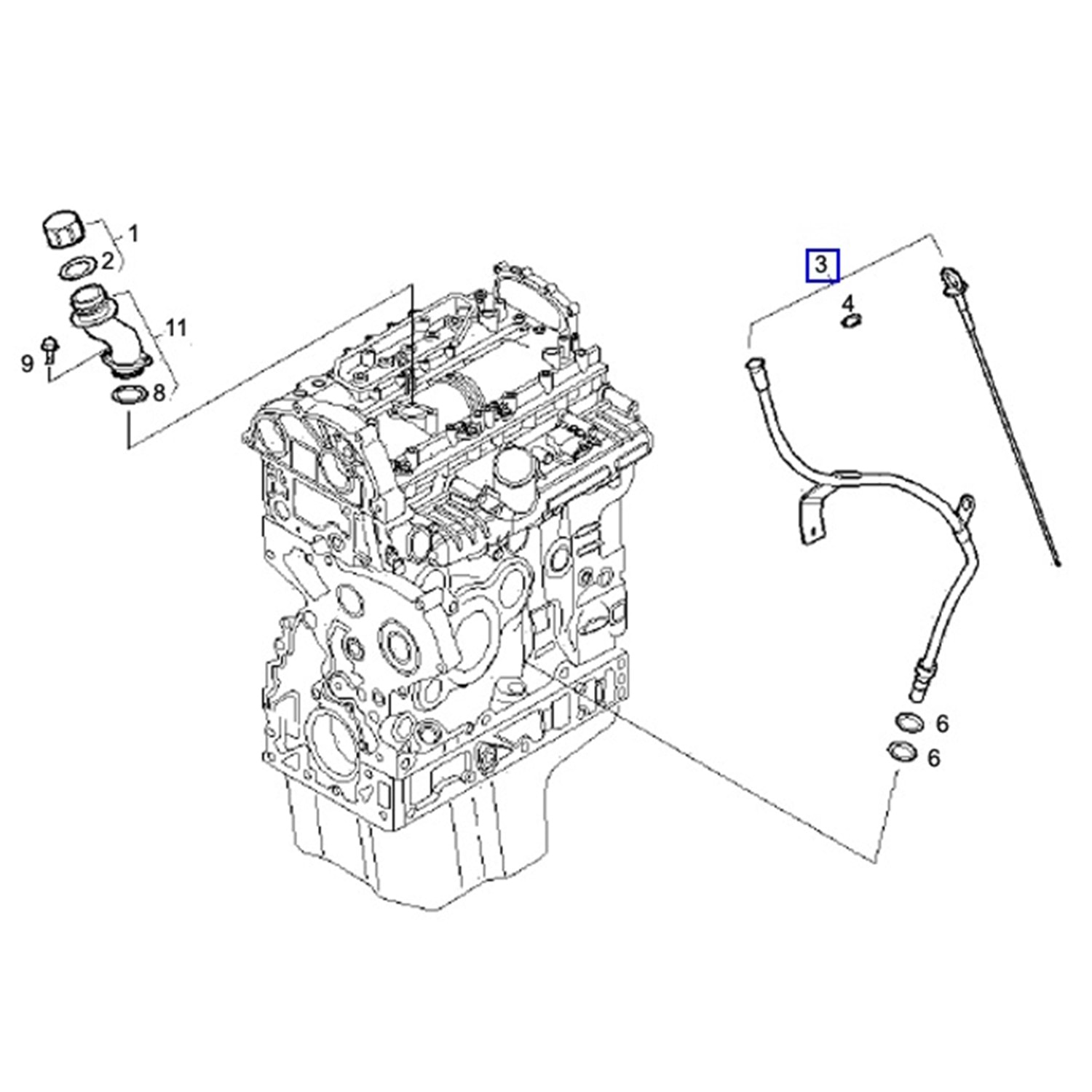 1
2
11
9
8
3
4
6
6