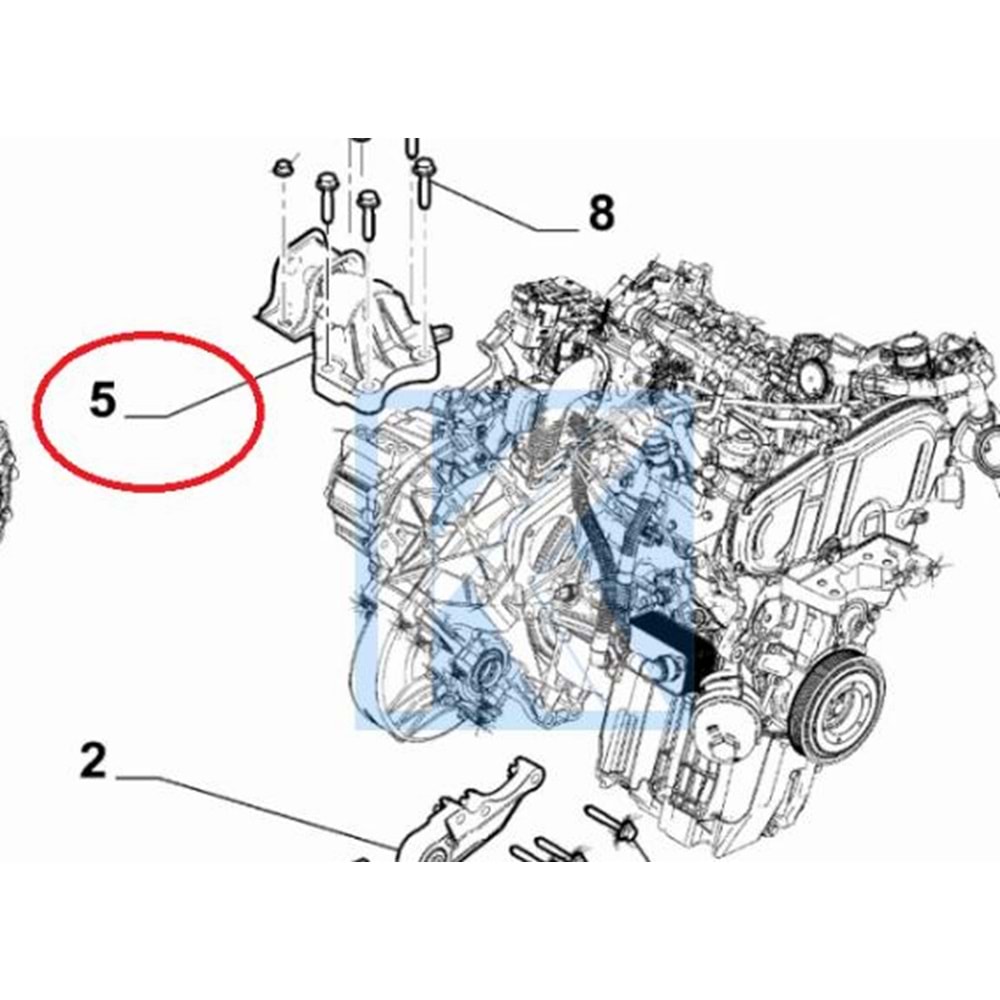 8

5

2