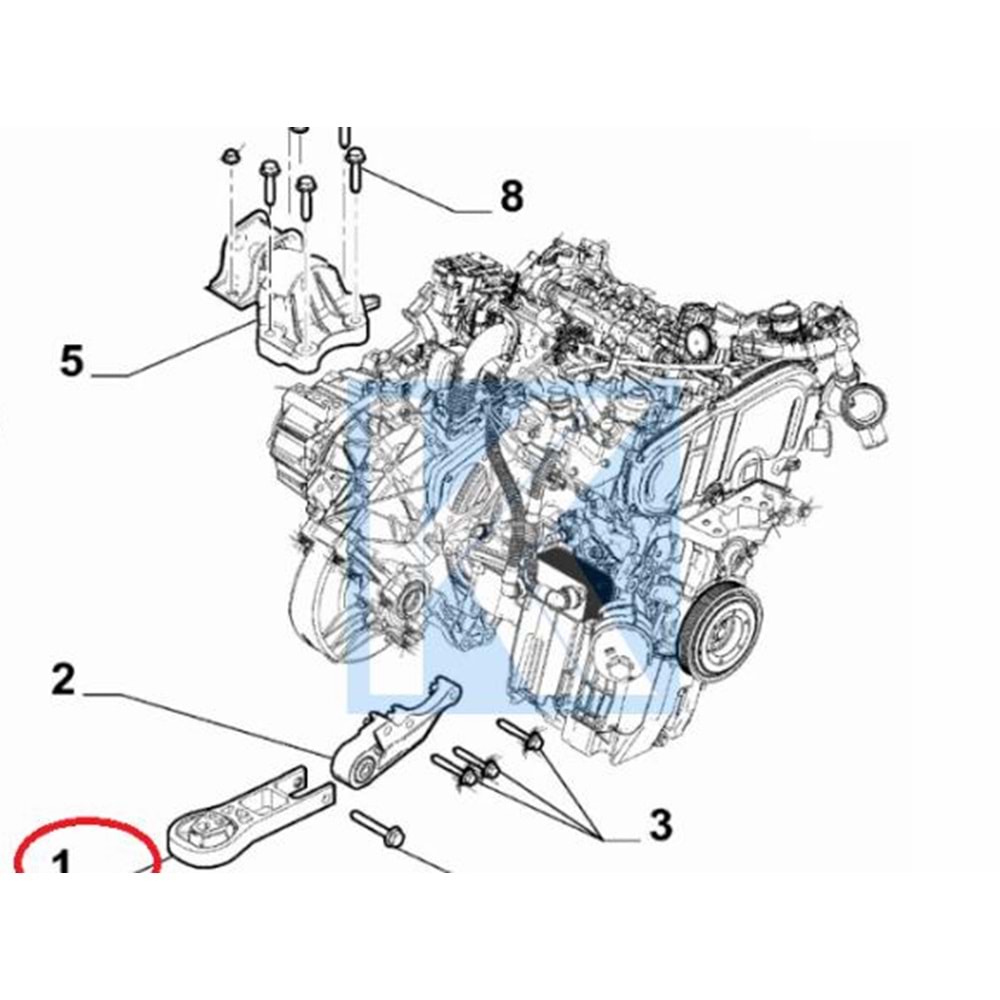 8

5

2

3

1