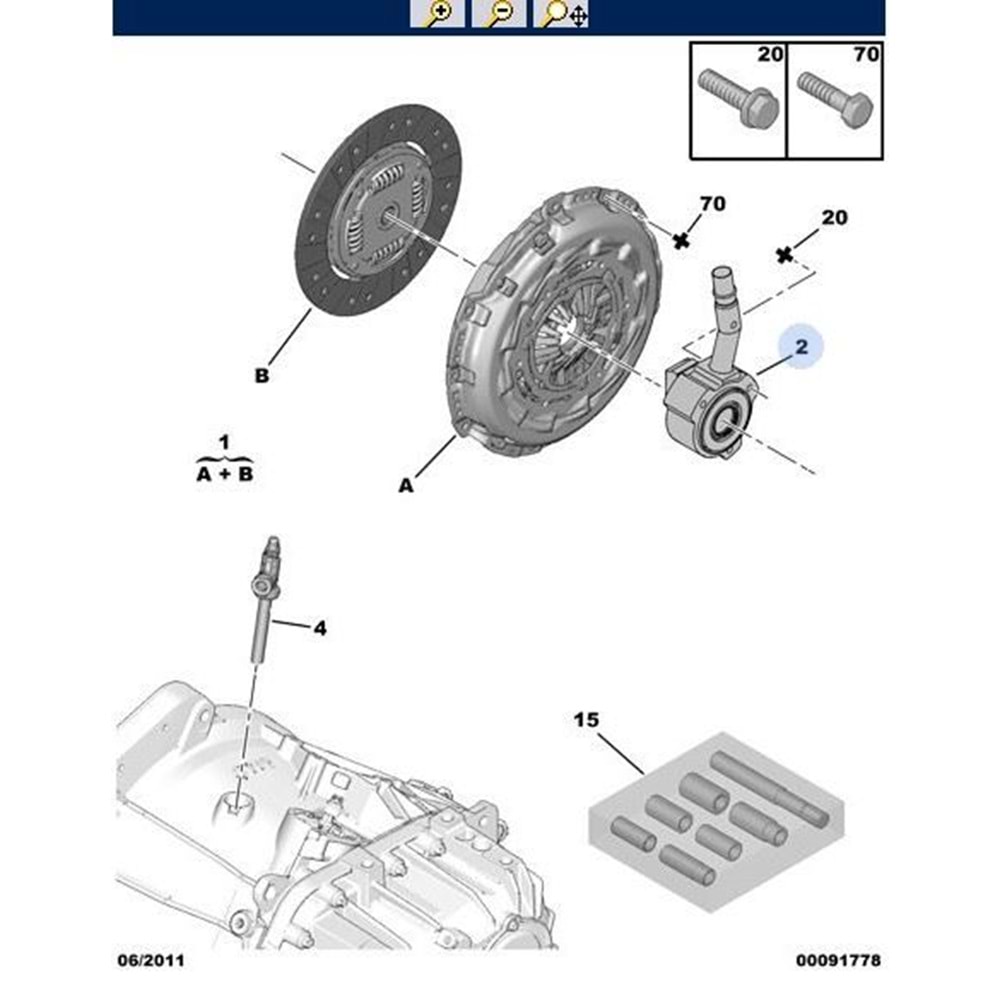 20
70
70
20
2
B
1
A + B
A
4
15
06/2011
00091778